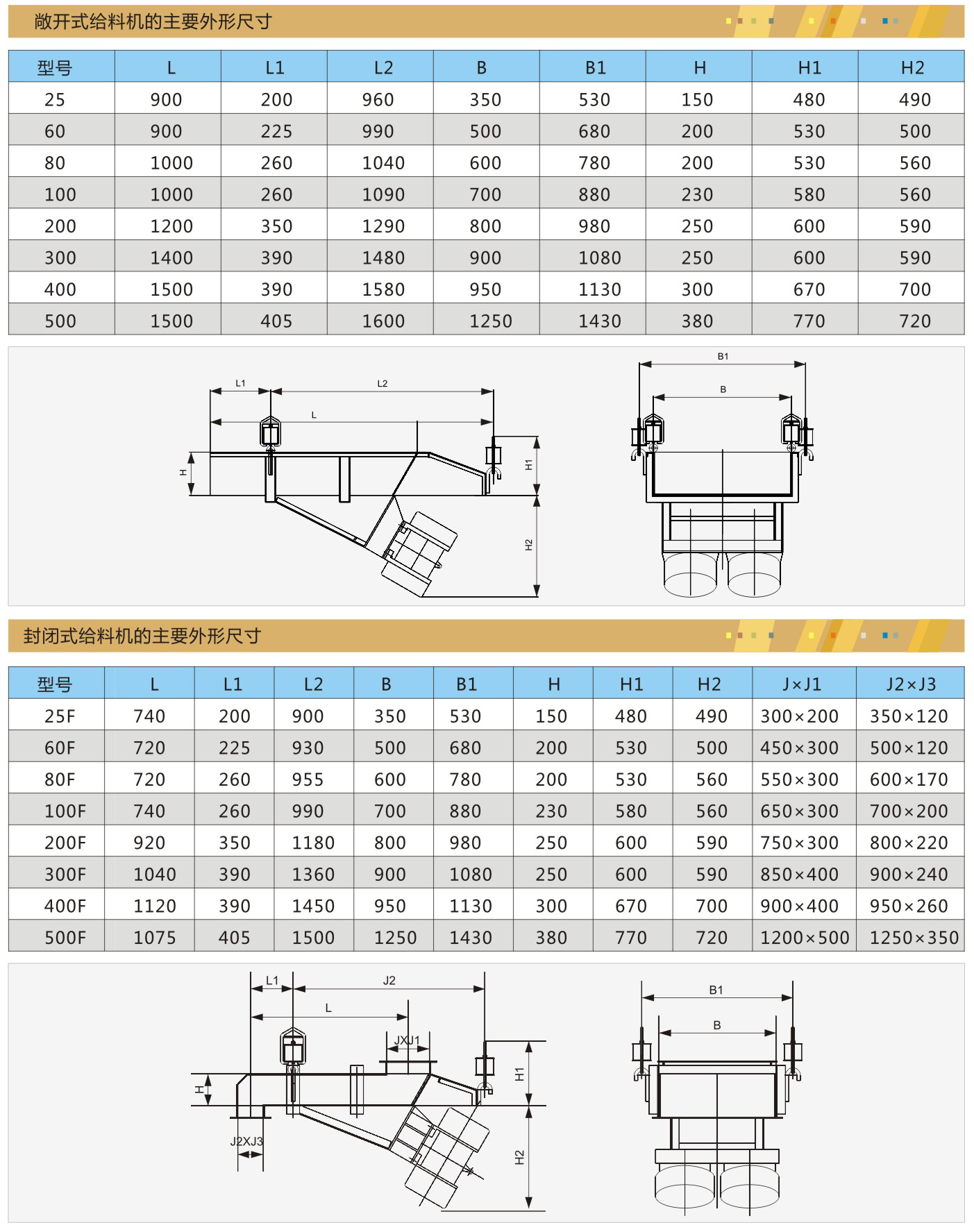 敞开式给料机的主要外形尺寸

| 型号 | L | L1 | L2 | B | B1 | H | H1 | H2 |
|---|---|---|---|---|---|---|---|---|
| 25 | 900 | 200 | 960 | 350 | 530 | 150 | 480 | 490 |
| 60 | 900 | 225 | 990 | 500 | 680 | 200 | 530 | 500 |
| 80 | 1000 | 260 | 1040 | 600 | 780 | 200 | 530 | 560 |
| 100 | 1000 | 260 | 1090 | 700 | 880 | 230 | 580 | 560 |
| 200 | 1200 | 350 | 1290 | 800 | 980 | 250 | 600 | 590 |
| 300 | 1400 | 390 | 1480 | 900 | 1080 | 250 | 600 | 590 |
| 400 | 1500 | 390 | 1580 | 950 | 1130 | 300 | 670 | 700 |
| 500 | 1500 | 405 | 1600 | 1250 | 1430 | 380 | 770 | 720 |

L1
L2
L
H
H1
H2
B1
B

封闭式给料机的主要外形尺寸

| 型号 | L | L1 | L2 | B | B1 | H | H1 | H2 | J×J1 | J2×J3 |
|---|---|---|---|---|---|---|---|---|---|---|
| 25F | 740 | 200 | 900 | 350 | 530 | 150 | 480 | 490 | 300×200 | 350×120 |
| 60F | 720 | 225 | 930 | 500 | 680 | 200 | 530 | 500 | 450×300 | 500×120 |
| 80F | 720 | 260 | 955 | 600 | 780 | 200 | 530 | 560 | 550×300 | 600×170 |
| 100F | 740 | 260 | 990 | 700 | 880 | 230 | 580 | 560 | 650×300 | 700×200 |
| 200F | 920 | 350 | 1180 | 800 | 980 | 250 | 600 | 590 | 750×300 | 800×220 |
| 300F | 1040 | 390 | 1360 | 900 | 1080 | 250 | 600 | 590 | 850×400 | 900×240 |
| 400F | 1120 | 390 | 1450 | 950 | 1130 | 300 | 670 | 700 | 900×400 | 950×260 |
| 500F | 1075 | 405 | 1500 | 1250 | 1430 | 380 | 770 | 720 | 1200×500 | 1250×350 |

L1
J2
L
JXJ1
H
H1
H2
J2XJ3
B1
B